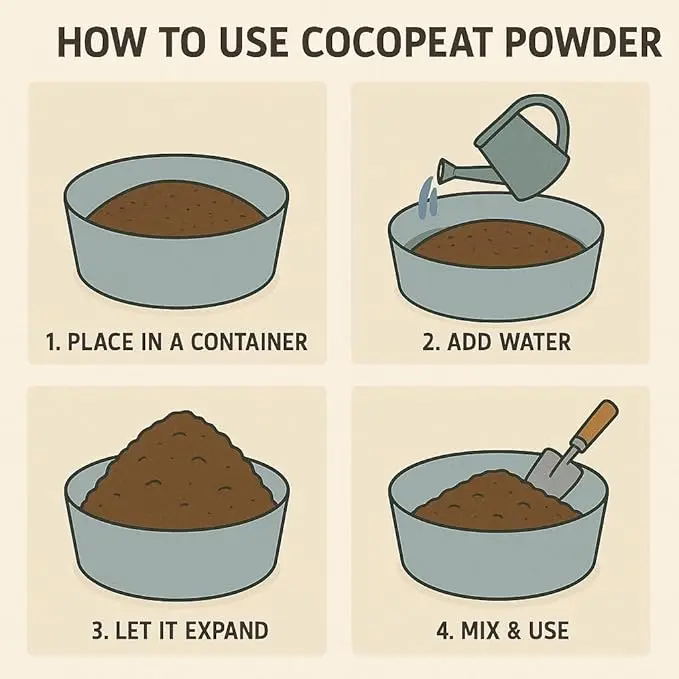 HOW TO USE COCOPEAT POWDER

1. PLACE IN A CONTAINER

2. ADD WATER

3. LET IT EXPAND

4. MIX & USE